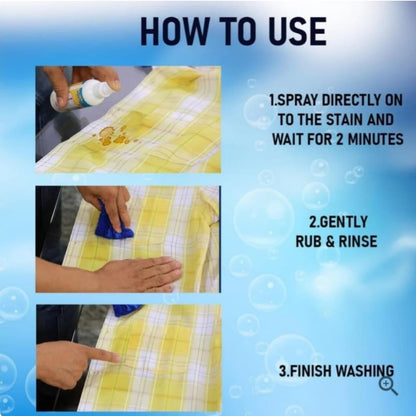 HOW TO USE

1.SPRAY DIRECTLY ON TO THE STAIN AND WAIT FOR 2 MINUTES

2.GENTLY RUB & RINSE

3.FINISH WASHING