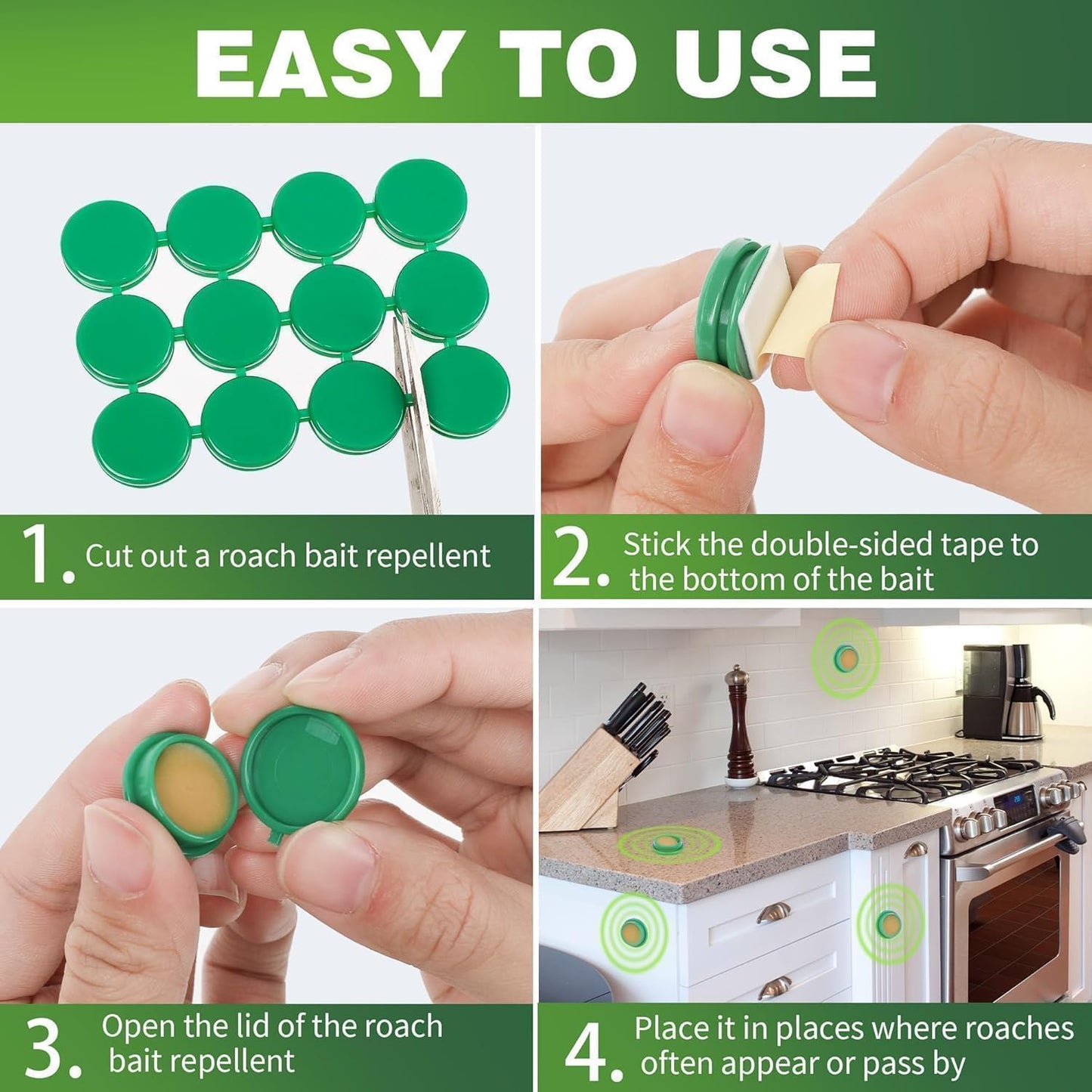 EASY TO USE

1. Cut out a roach bait repellent

2. Stick the double-sided tape to the bottom of the bait

3. Open the lid of the roach bait repellent

4. Place it in places where roaches often appear or pass by